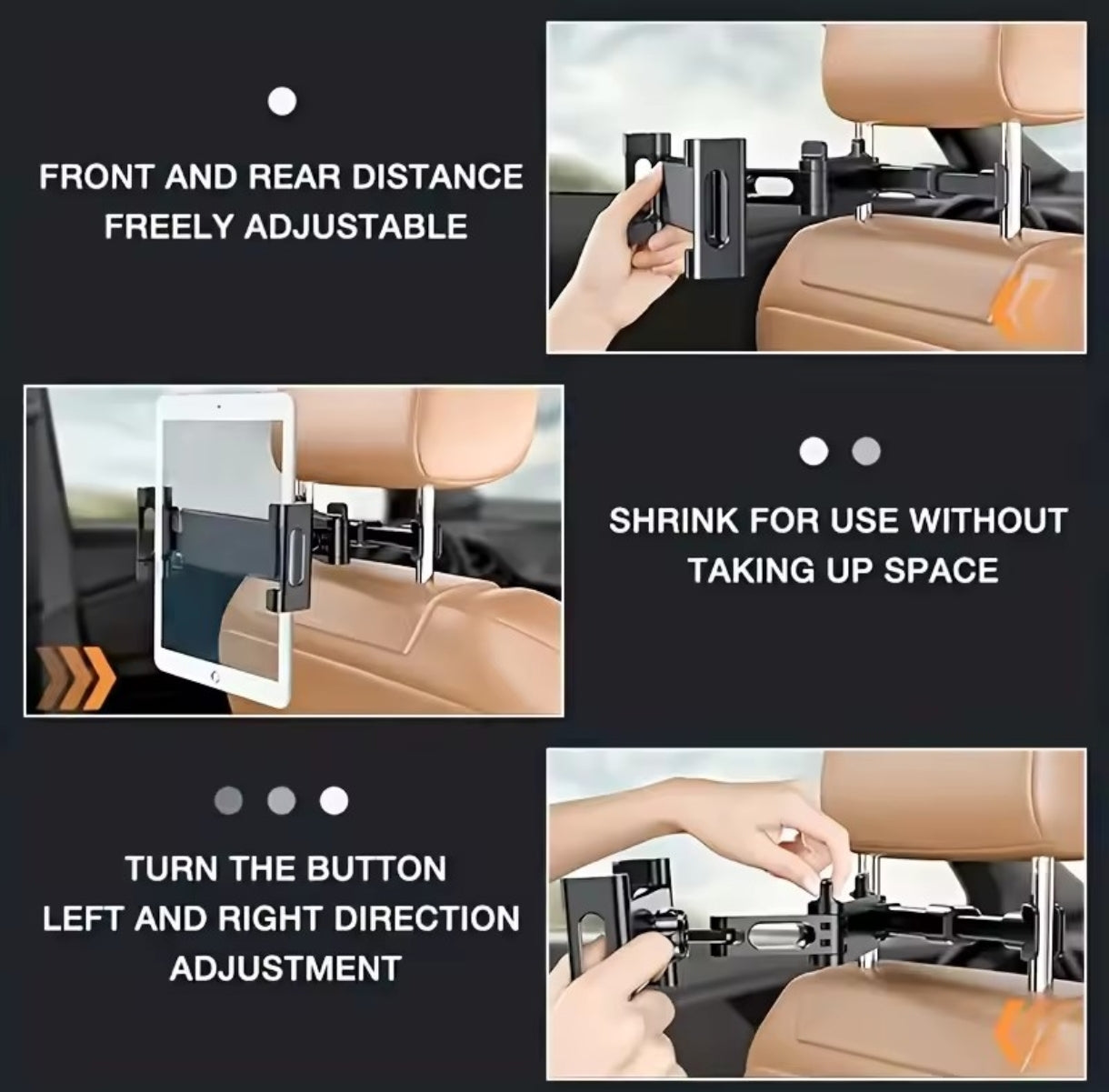 FRONT AND REAR DISTANCE FREELY ADJUSTABLE

SHRINK FOR USE WITHOUT TAKING UP SPACE

TURN THE BUTTON LEFT AND RIGHT DIRECTION ADJUSTMENT